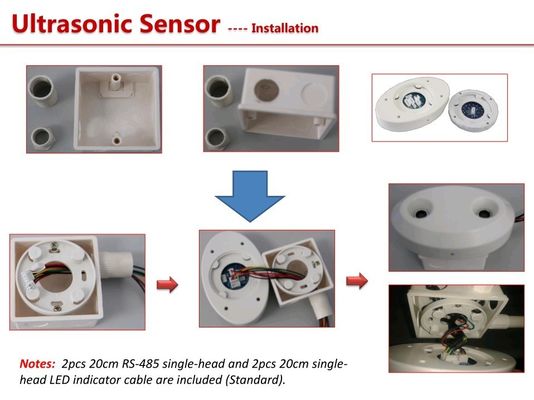 Ultrasonic Sensor ---- Installation

Notes: 2pcs 20cm RS-485 single-head and 2pcs 20cm single-head LED indicator cable are included (Standard).